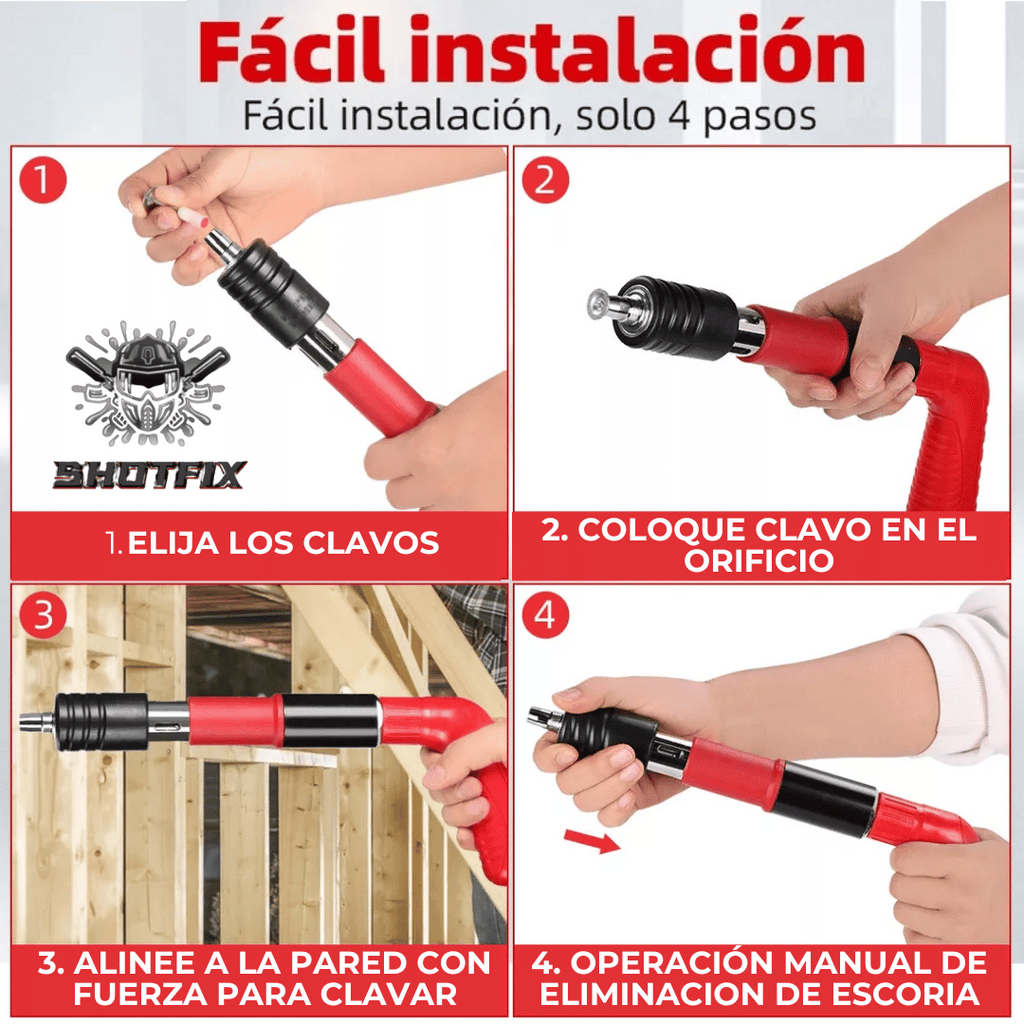 Fácil instalación

Fácil instalación, solo 4 pasos

1

SHOTFIX

1. ELIJA LOS CLAVOS

2

2. COLOQUE CLAVO EN EL ORIFICIO

3

3. ALINEE A LA PARED CON FUERZA PARA CLAVAR

4

4. OPERACIÓN MANUAL DE ELIMINACION DE ESCORIA