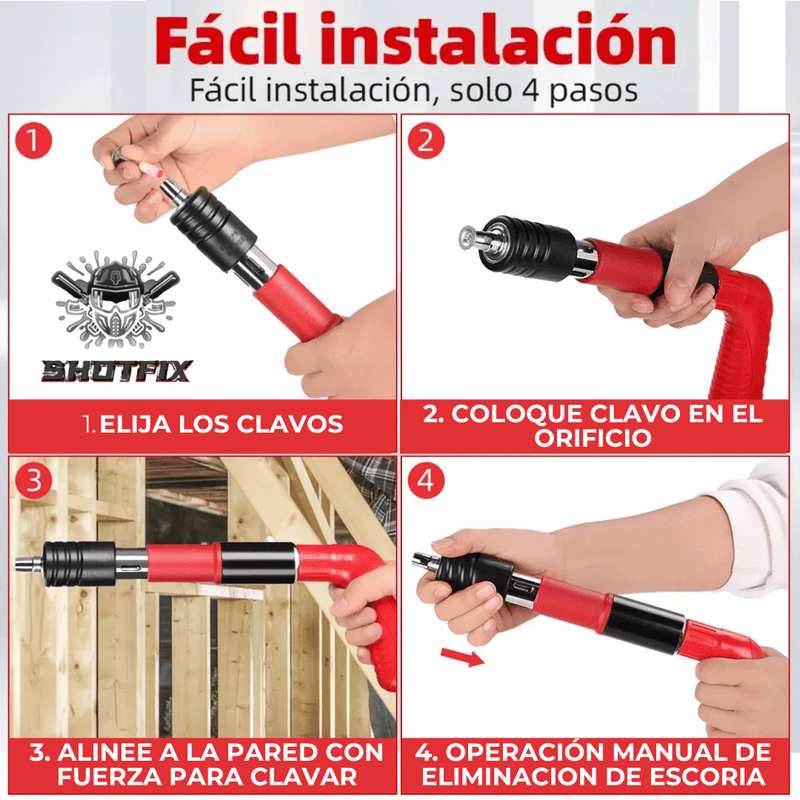 Fácil instalación

Fácil instalación, solo 4 pasos

1

SHOTFIX

1. ELIJA LOS CLAVOS

2

2. COLOQUE CLAVO EN EL ORIFICIO

3

3. ALINEE A LA PARED CON FUERZA PARA CLAVAR

4

4. OPERACIÓN MANUAL DE ELIMINACION DE ESCORIA